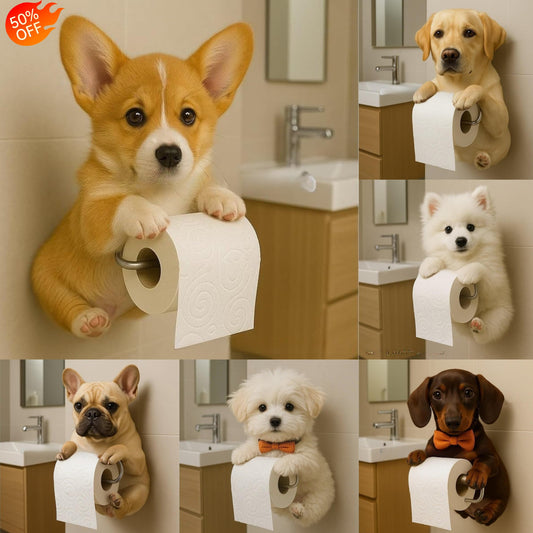 50% OFF