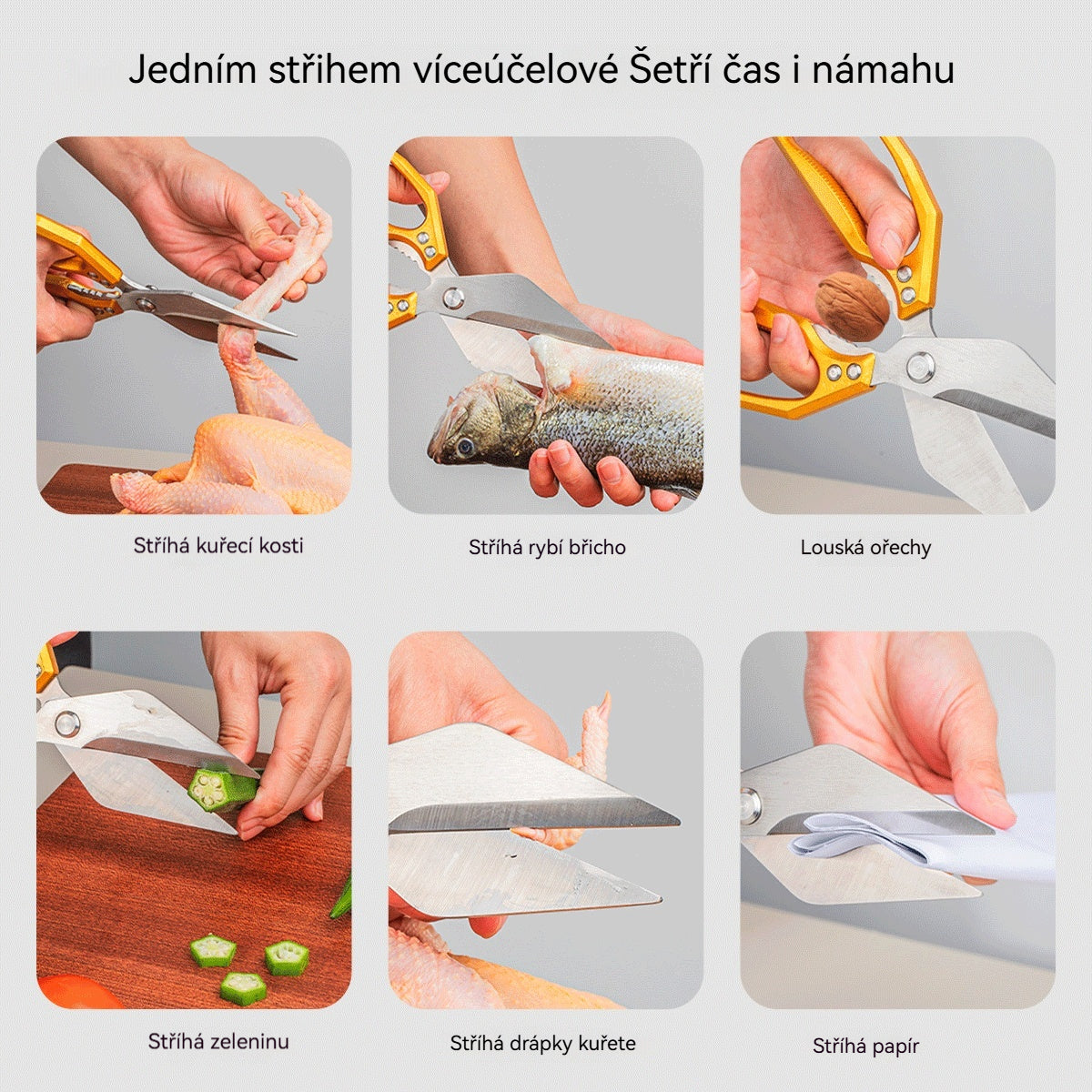 Jedním střihem víceúčelové Šetří čas i námahu

Stříhá kuřecí kosti

Stříhá rybí břicho

Louská ořechy

Stříhá zeleninu

Stříhá drápky kuřete

Stříhá papír